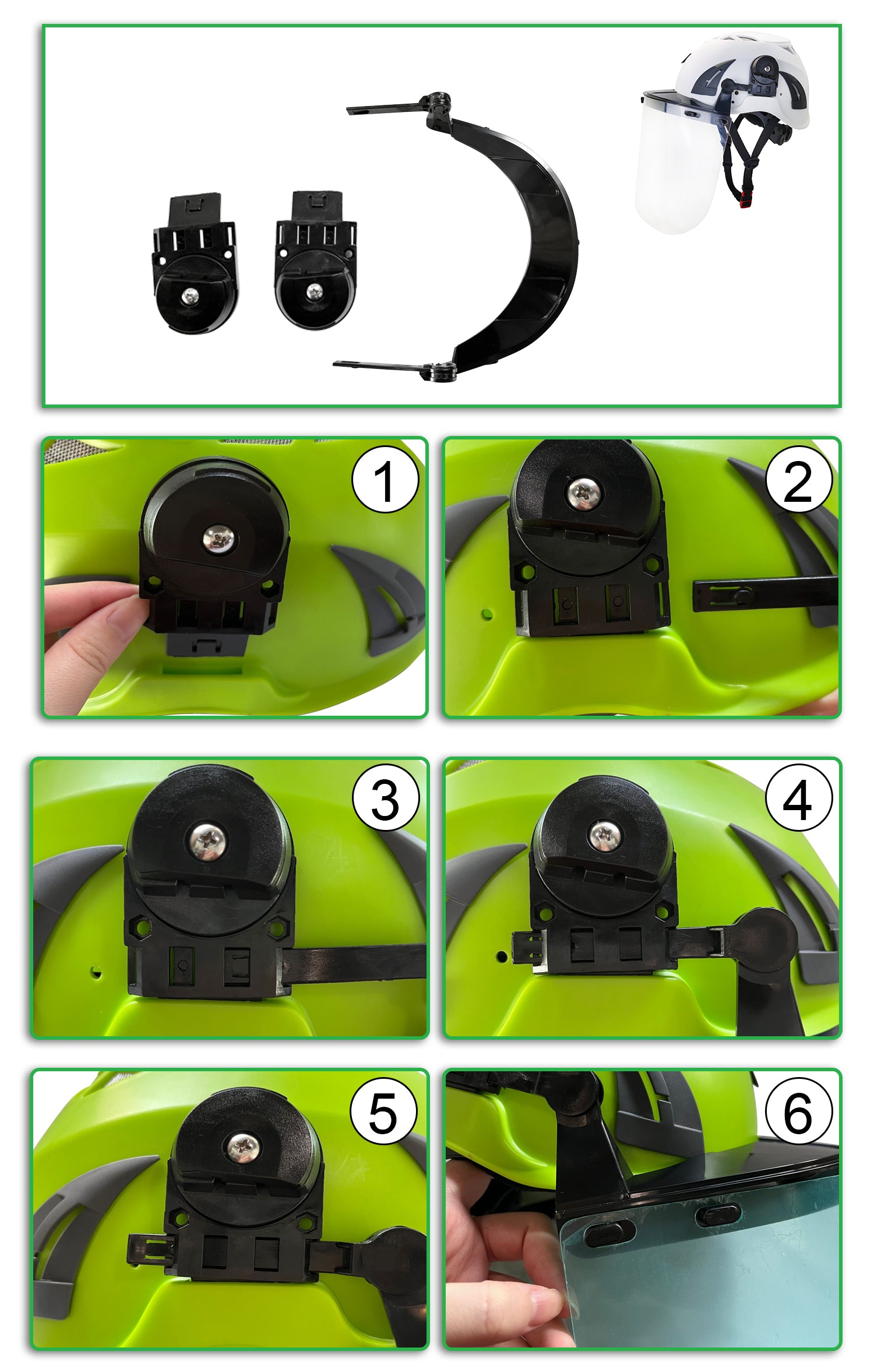 1
2
3
4
5
6